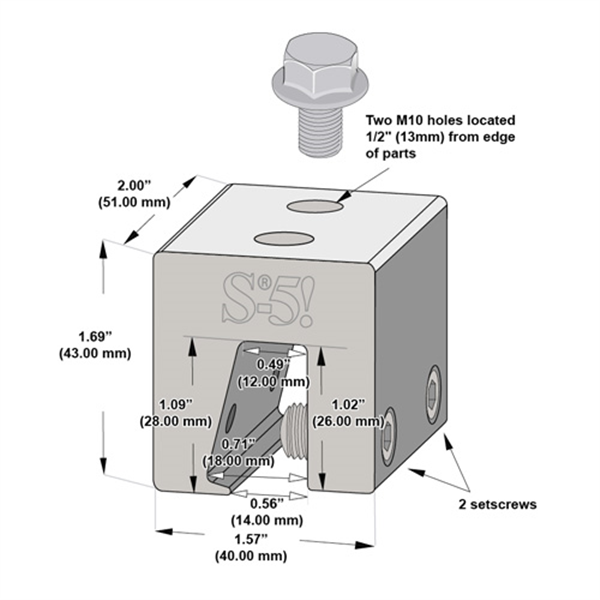 Two M10 holes located 1/2" (13mm) from edge of parts

2.00"
(51.00 mm)

S-5!

1.69"
(43.00 mm)

0.49"
(12.00 mm)

1.09"
(28.00 mm)

1.02"
(26.00 mm)

0.71"
(18.00 mm)

0.56"
(14.00 mm)

2 setscrews

1.57"
(40.00 mm)